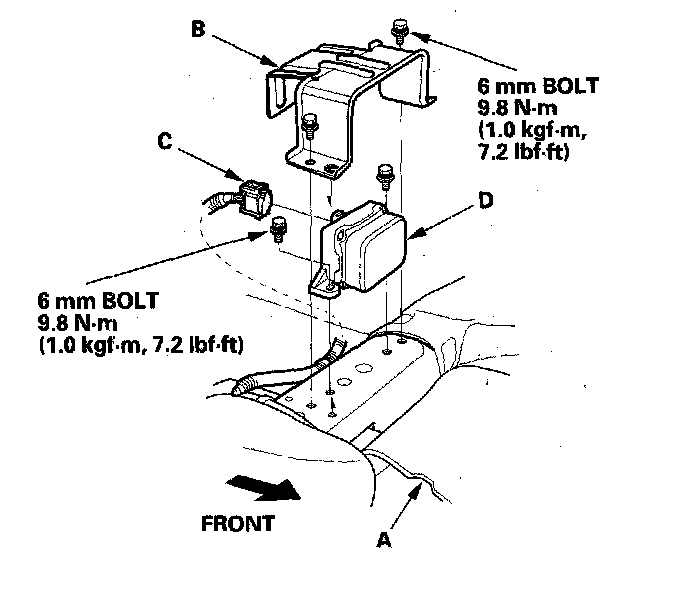 B

6 mm BOLT
9.8 N·m
(1.0 kgf·m,
7.2 lbf·ft)

C

D

6 mm BOLT
9.8 N·m
(1.0 kgf·m, 7.2 lbf·ft)

FRONT

A