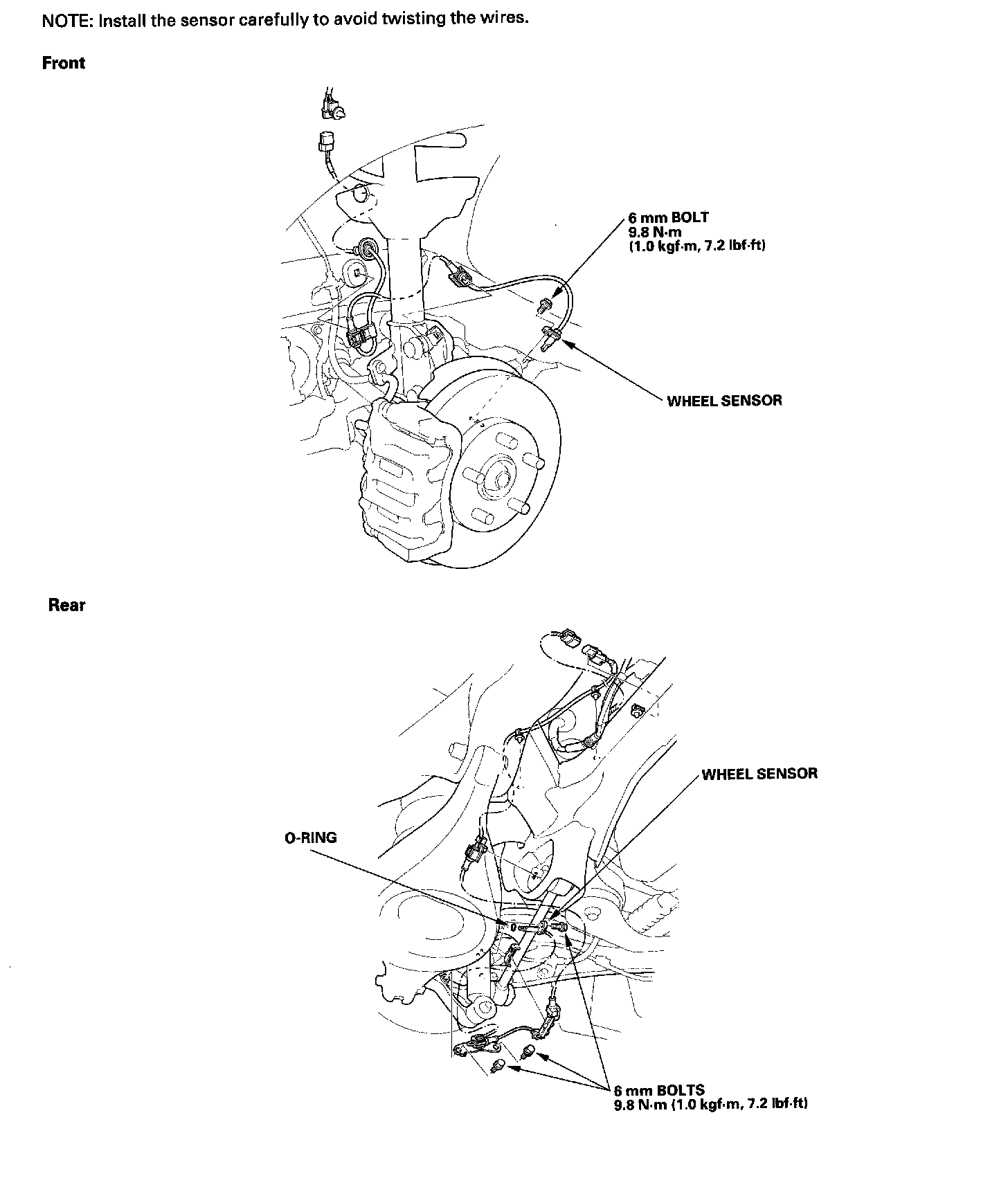 NOTE: Install the sensor carefully to avoid twisting the wires.

Front

6 mm BOLT
9.8 N·m
(1.0 kgf·m, 7.2 lbf·ft)

WHEEL SENSOR

Rear

WHEEL SENSOR

O-RING

6 mm BOLTS
9.8 N·m (1.0 kgf·m, 7.2 lbf·ft)