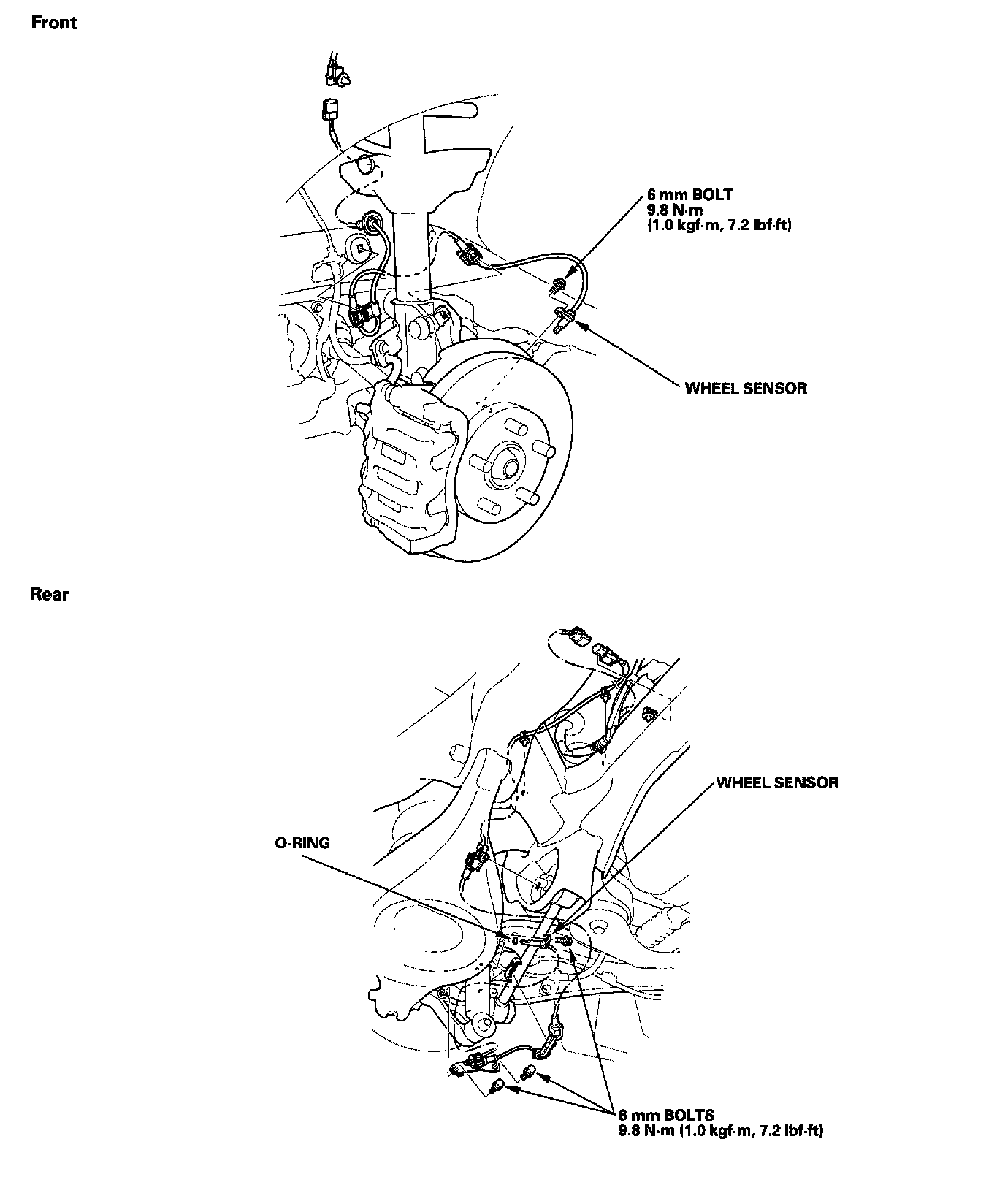 Front

6 mm BOLT
9.8 N·m
(1.0 kgf·m, 7.2 lbf·ft)

WHEEL SENSOR

Rear

WHEEL SENSOR

O-RING

6 mm BOLTS
9.8 N·m (1.0 kgf·m, 7.2 lbf·ft)