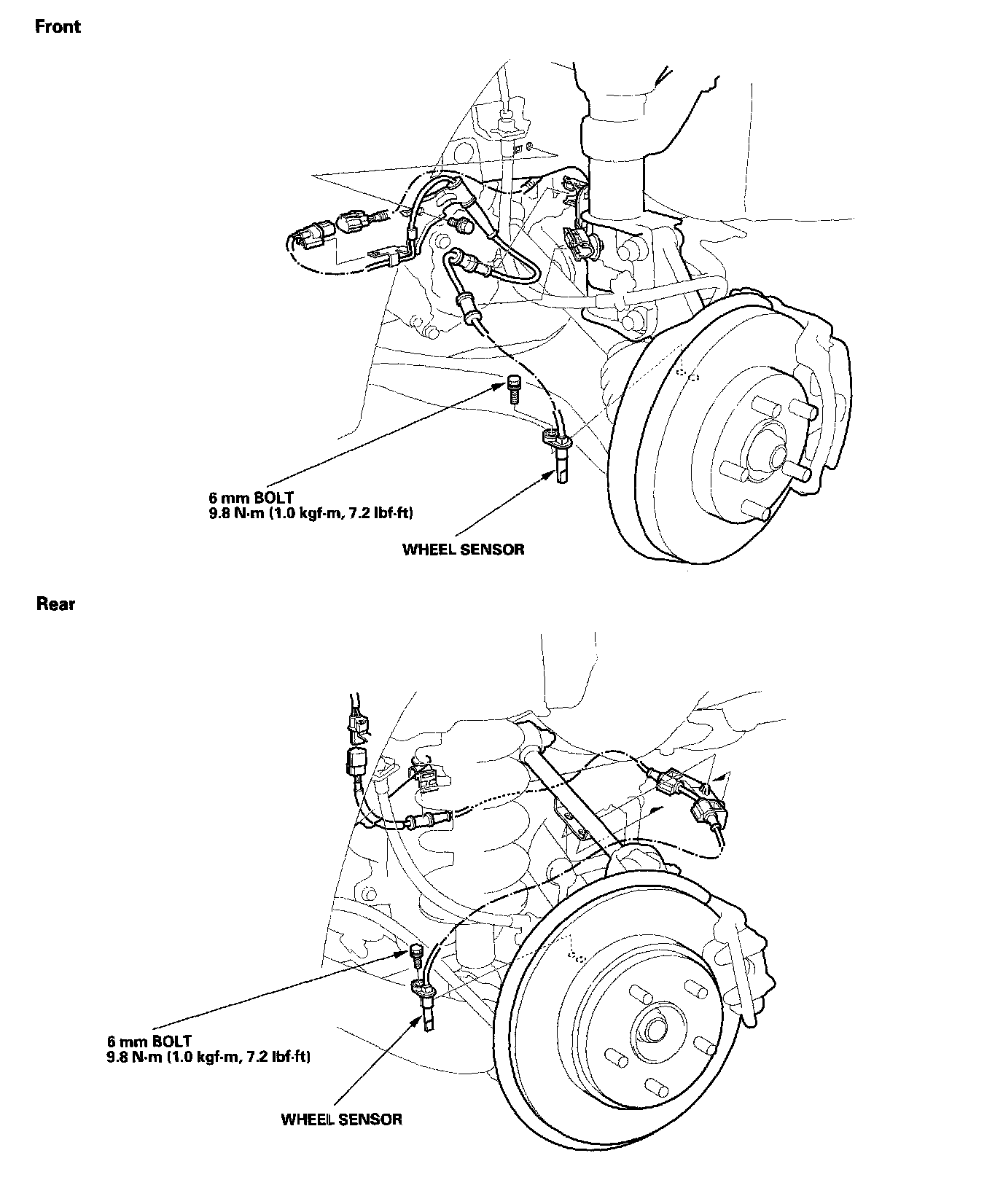 Front

6 mm BOLT
9.8 N·m (1.0 kgf·m, 7.2 lbf·ft)

WHEEL SENSOR

Rear

6 mm BOLT
9.8 N·m (1.0 kgf·m, 7.2 lbf·ft)

WHEEL SENSOR