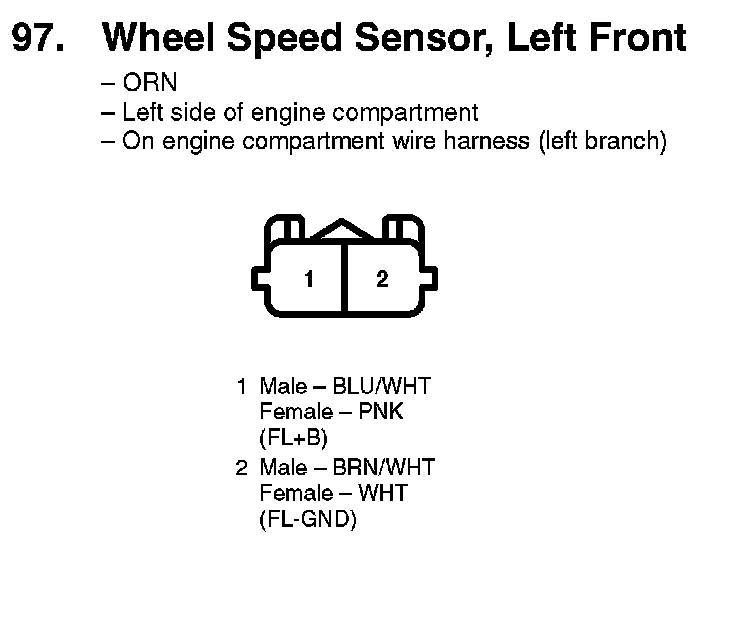 97. Wheel Speed Sensor, Left Front

– ORN
– Left side of engine compartment
– On engine compartment wire harness (left branch)

1 2

1 Male – BLU/WHT
Female – PNK
(FL+B)
2 Male – BRN/WHT
Female – WHT
(FL-GND)