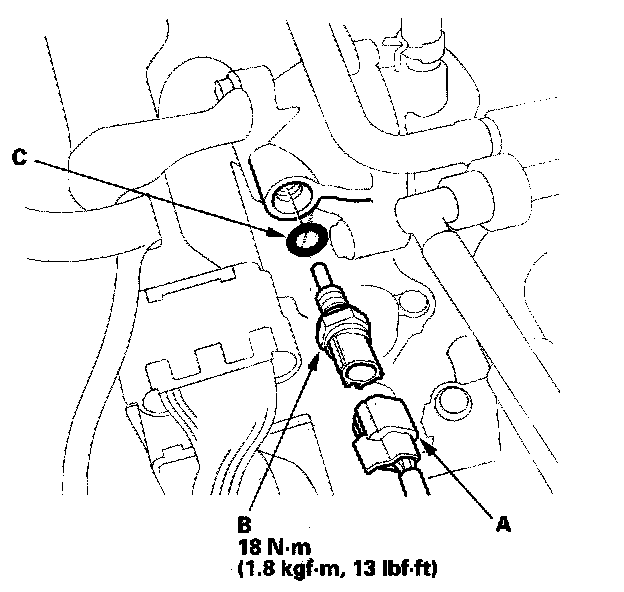 C

B
18 N·m
(1.8 kgf·m, 13 lbf·ft)

A