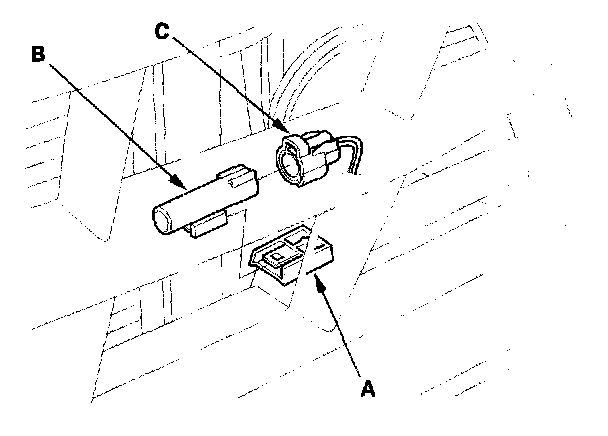 C
B
A