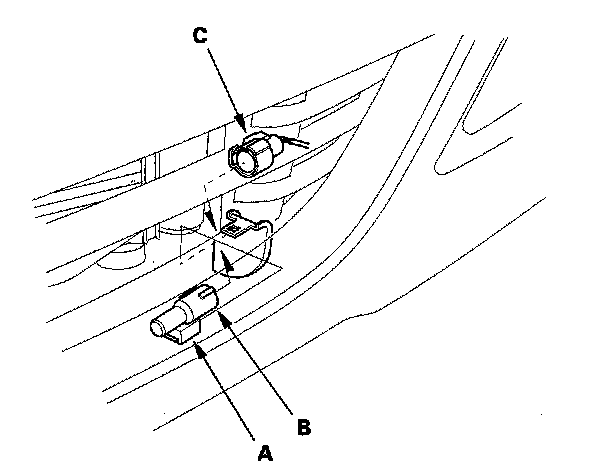 C

B

A