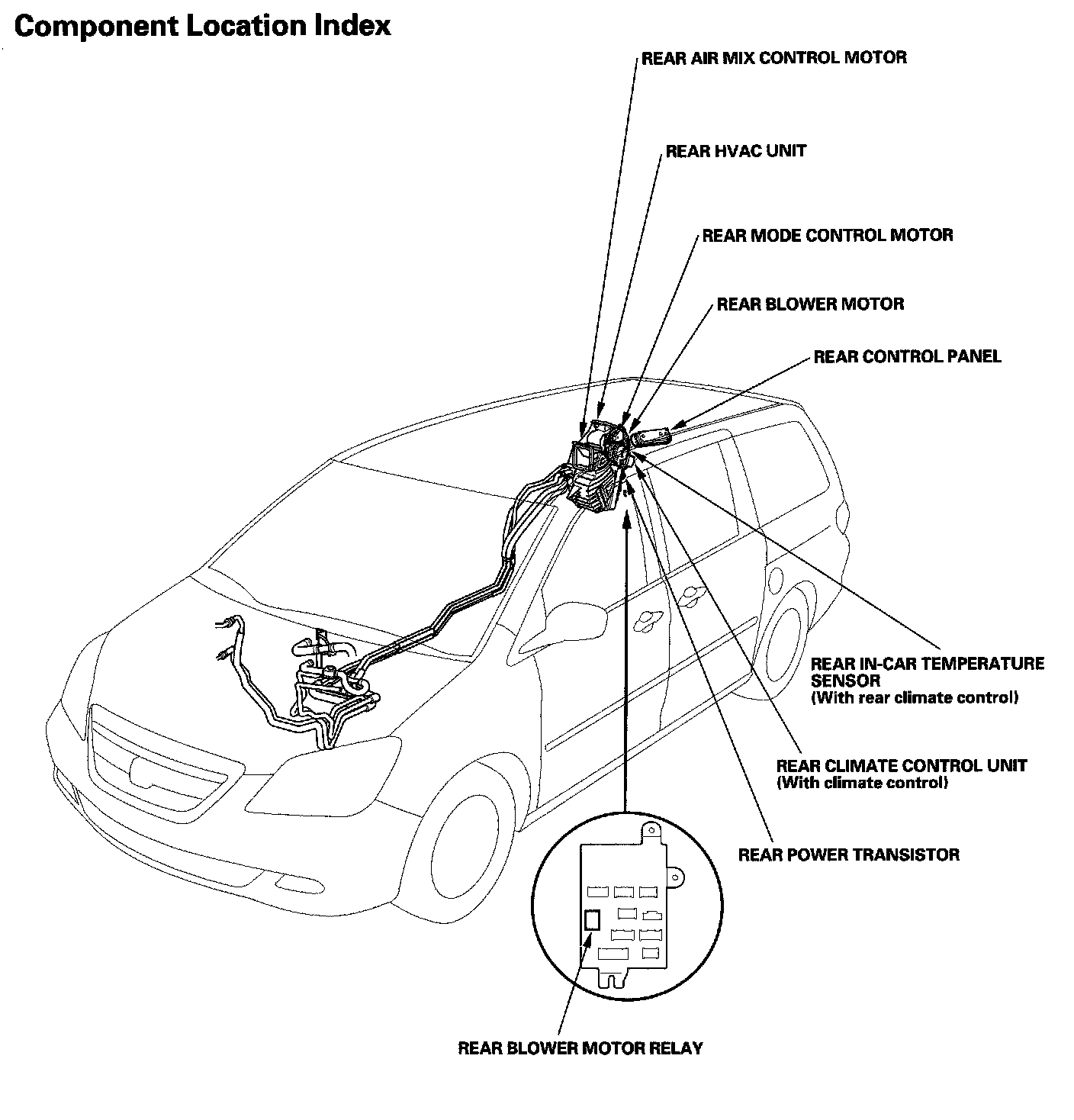 Component Location Index

REAR AIR MIX CONTROL MOTOR

REAR HVAC UNIT

REAR MODE CONTROL MOTOR

REAR BLOWER MOTOR

REAR CONTROL PANEL

REAR IN-CAR TEMPERATURE SENSOR
(With rear climate control)

REAR CLIMATE CONTROL UNIT
(With climate control)

REAR POWER TRANSISTOR

REAR BLOWER MOTOR RELAY