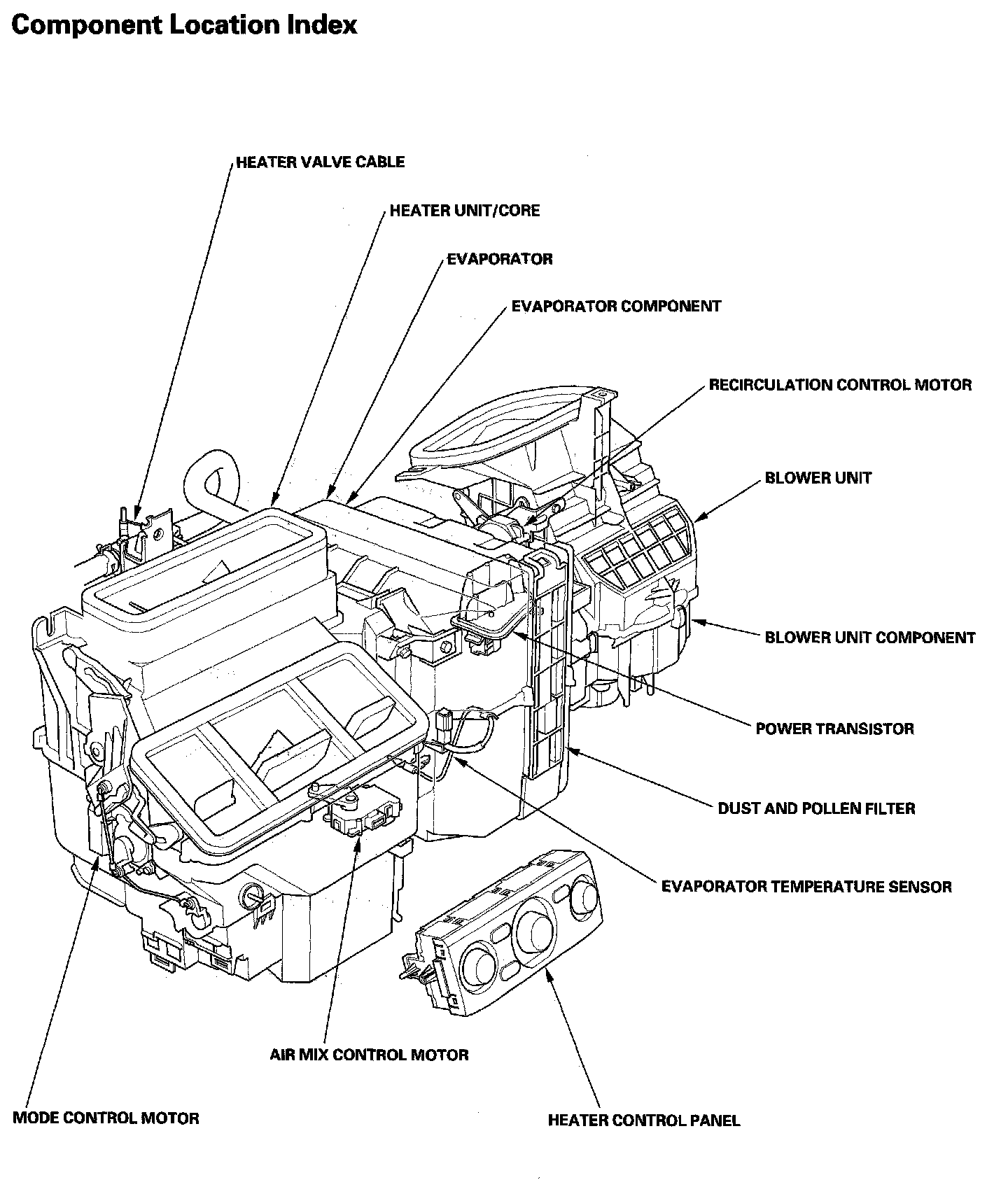 Component Location Index

HEATER VALVE CABLE

HEATER UNIT/CORE

EVAPORATOR

EVAPORATOR COMPONENT

RECIRCULATION CONTROL MOTOR

BLOWER UNIT

BLOWER UNIT COMPONENT

POWER TRANSISTOR

DUST AND POLLEN FILTER

EVAPORATOR TEMPERATURE SENSOR

AIR MIX CONTROL MOTOR

MODE CONTROL MOTOR

HEATER CONTROL PANEL