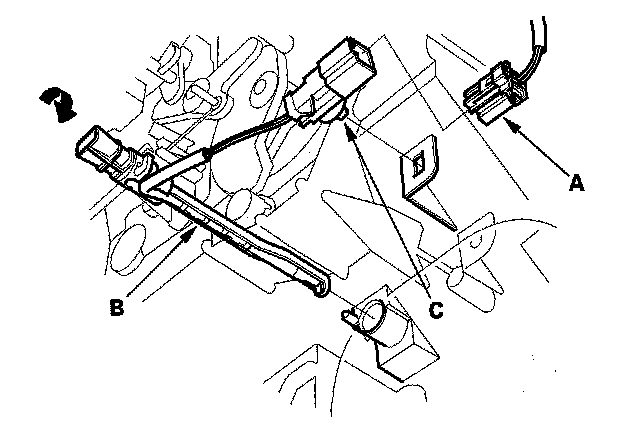 A

B

C