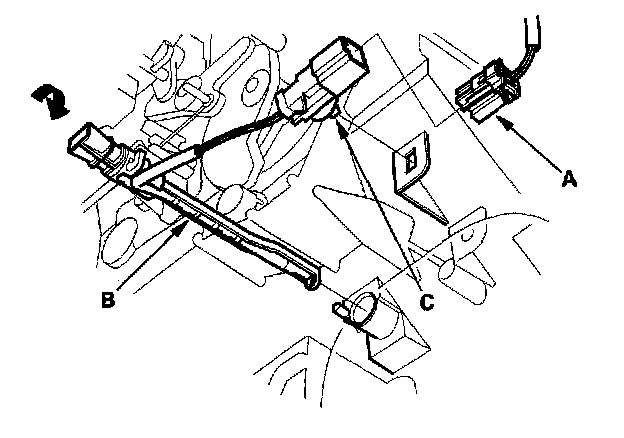 A

B

C