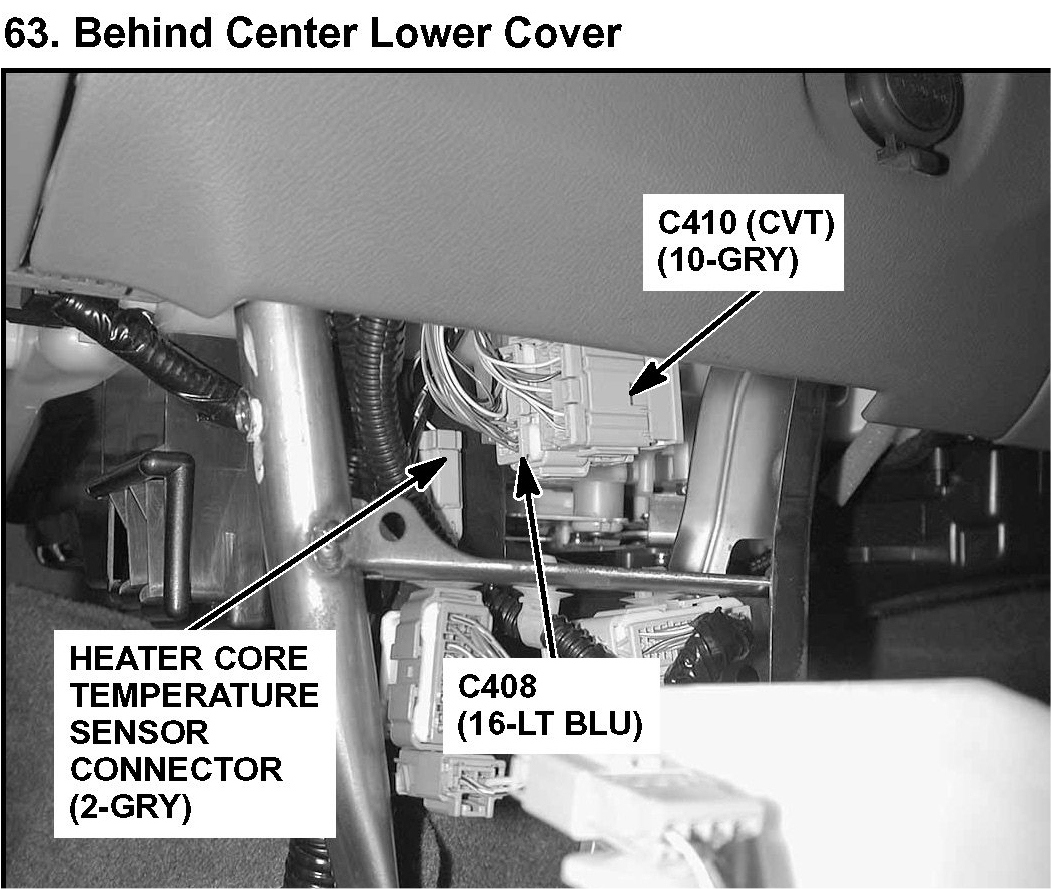 63. Behind Center Lower Cover

C410 (CVT)
(10-GRY)

HEATER CORE
TEMPERATURE
SENSOR
CONNECTOR
(2-GRY)

C408
(16-LT BLU)