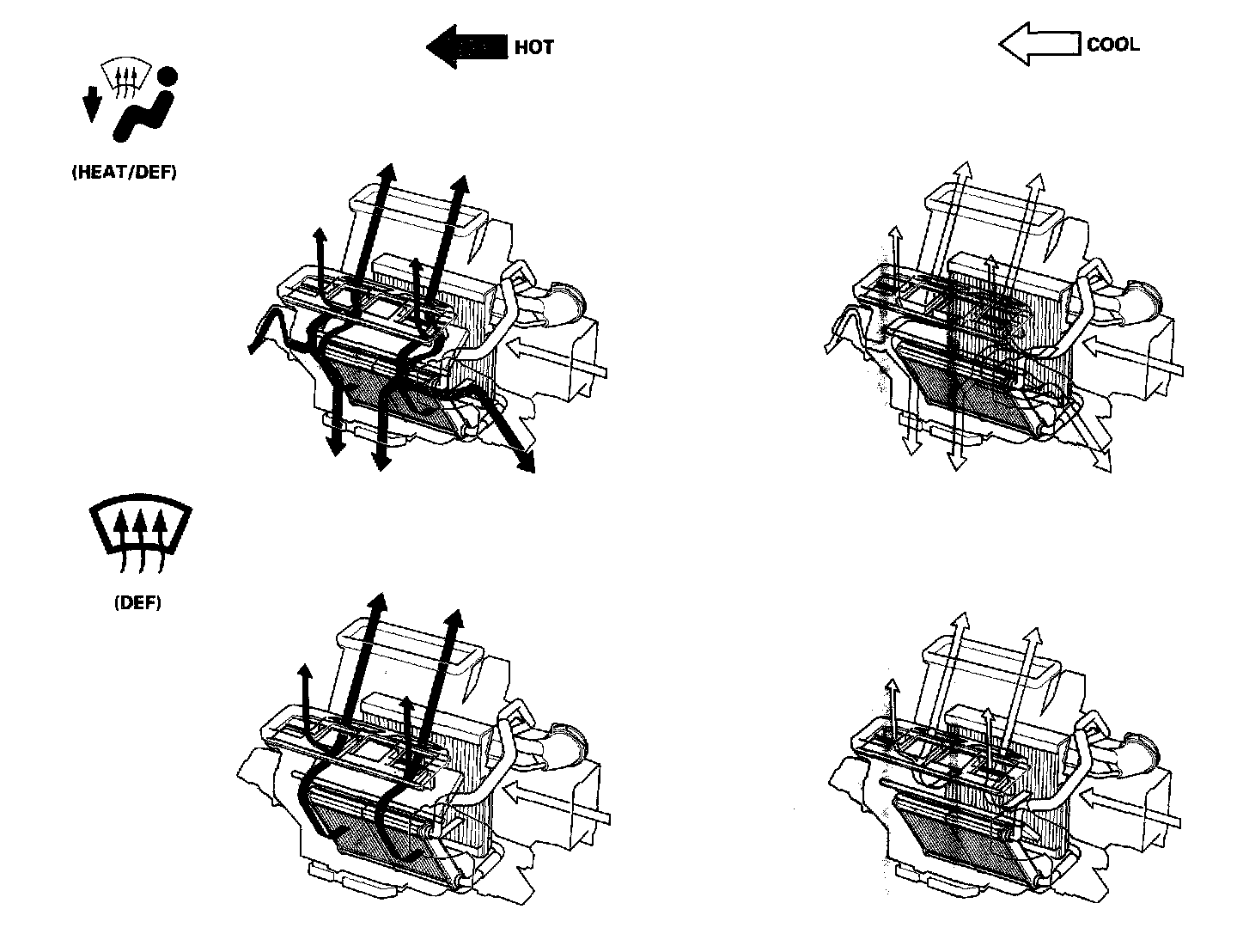 HOT

COOL

(HEAT/DEF)

(DEF)