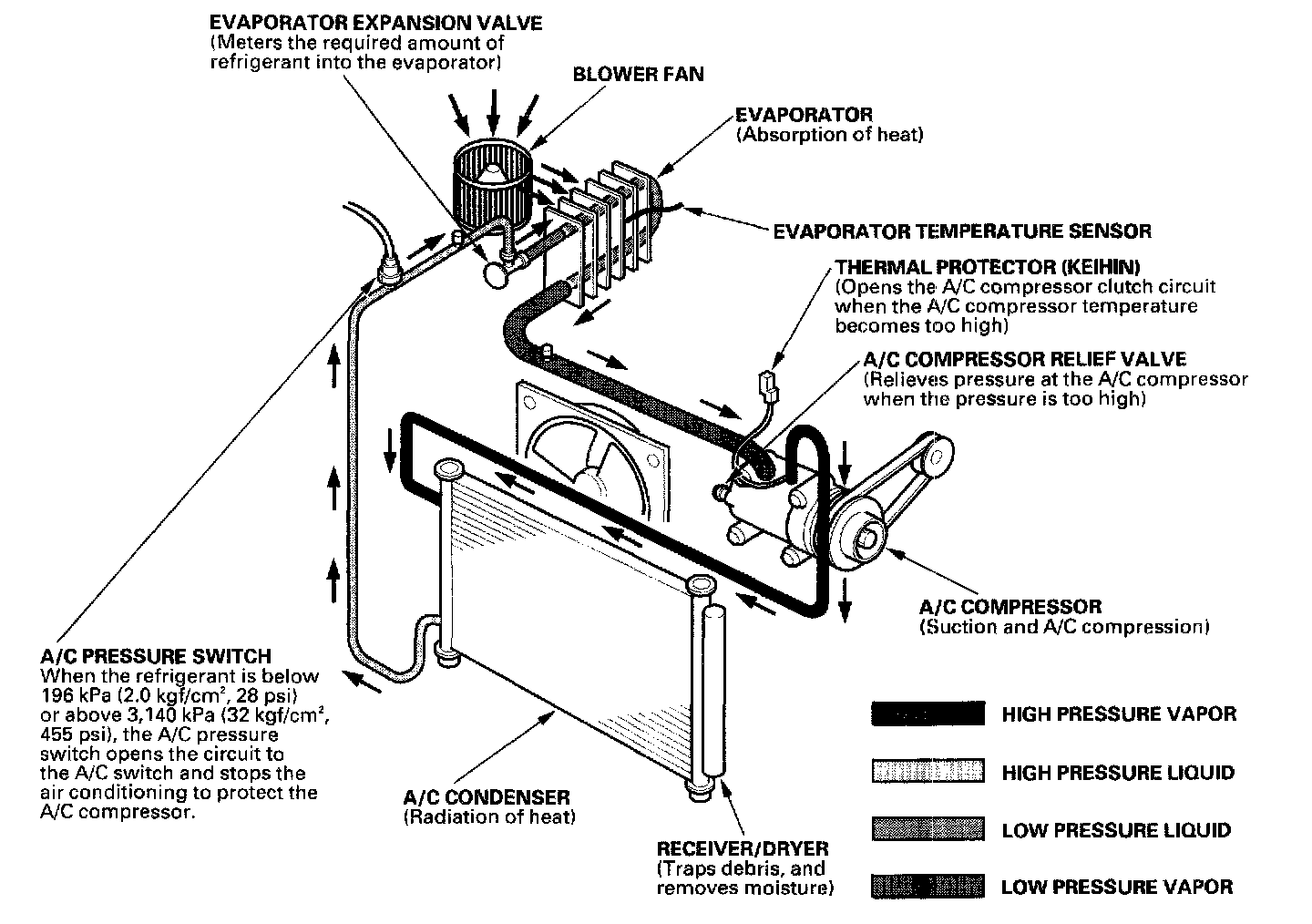 EVAPORATOR EXPANSION VALVE
(Meters the required amount of refrigerant into the evaporator)

BLOWER FAN

EVAPORATOR
(Absorption of heat)

EVAPORATOR TEMPERATURE SENSOR

THERMAL PROTECTOR (KEIHIN)
(Opens the A/C compressor clutch circuit when the A/C compressor temperature becomes too high)

A/C COMPRESSOR RELIEF VALVE
(Relieves pressure at the A/C compressor when the pressure is too high)

A/C COMPRESSOR
(Suction and A/C compression)

A/C PRESSURE SWITCH
When the refrigerant is below 196 kPa (2.0 kgf/cm$^2$, 28 psi) or above 3,140 kPa (32 kgf/cm$^2$, 455 psi), the A/C pressure switch opens the circuit to the A/C switch and stops the air conditioning to protect the A/C compressor.

A/C CONDENSER
(Radiation of heat)

RECEIVER/DRYER
(Traps debris, and removes moisture)

HIGH PRESSURE VAPOR

HIGH PRESSURE LIQUID

LOW PRESSURE LIQUID

LOW PRESSURE VAPOR