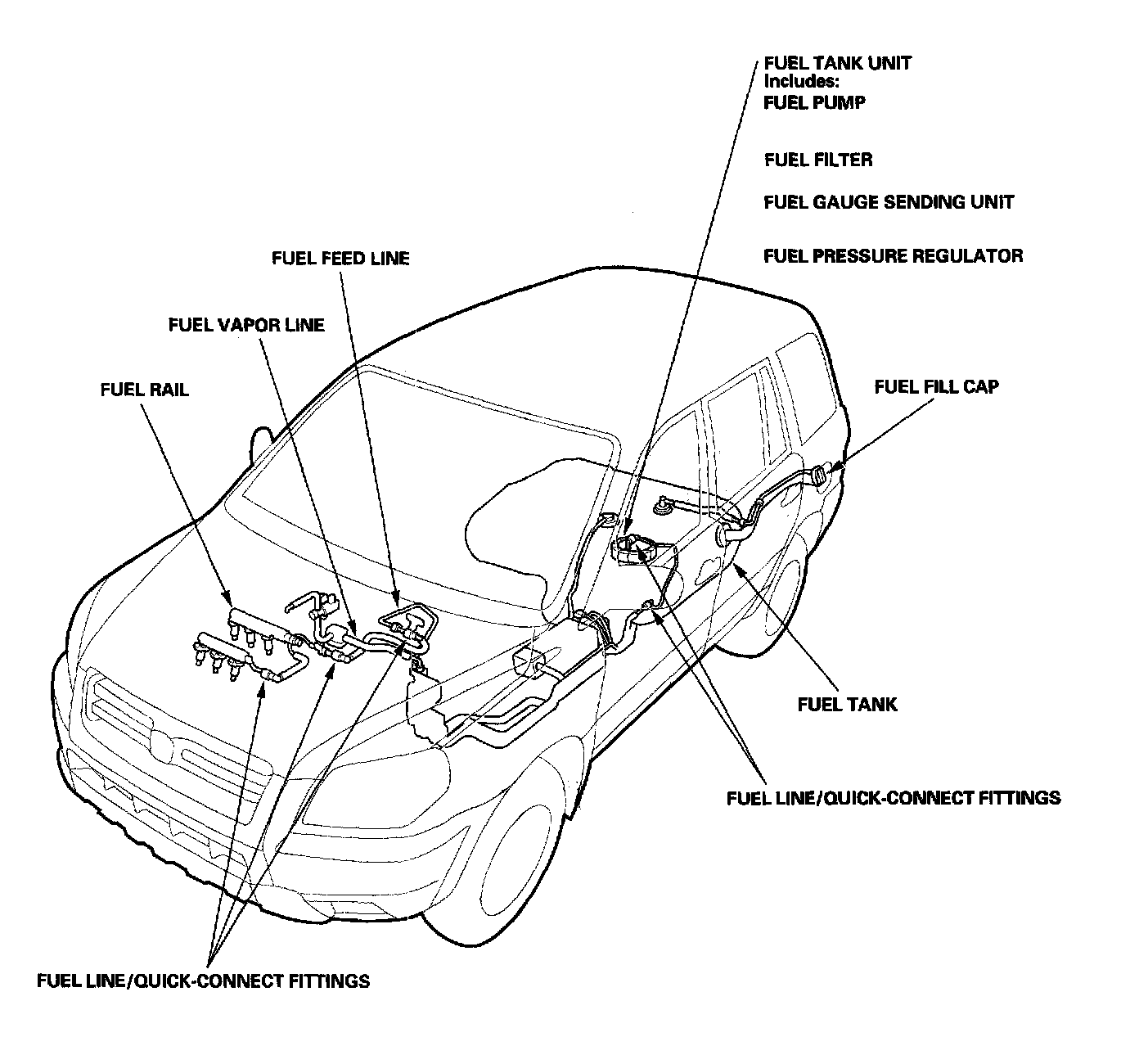 FUEL TANK UNIT
Includes:
FUEL PUMP

FUEL FILTER

FUEL GAUGE SENDING UNIT

FUEL PRESSURE REGULATOR

FUEL FEED LINE

FUEL VAPOR LINE

FUEL RAIL

FUEL FILL CAP

FUEL TANK

FUEL LINE/QUICK-CONNECT FITTINGS

FUEL LINE/QUICK-CONNECT FITTINGS