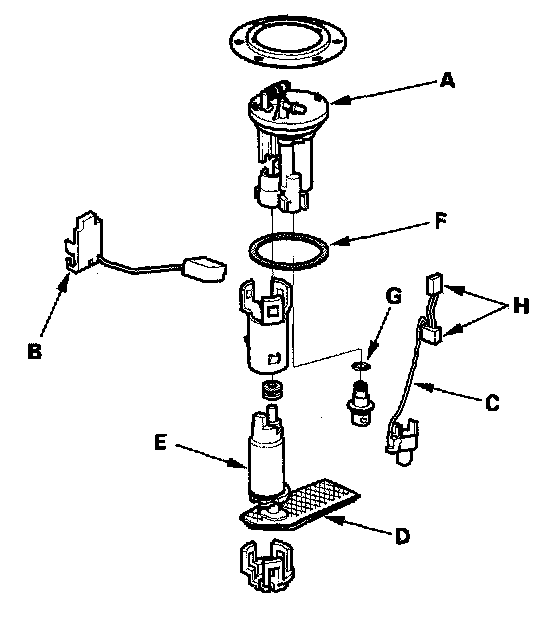 A
F
B
G
H
C
E
D