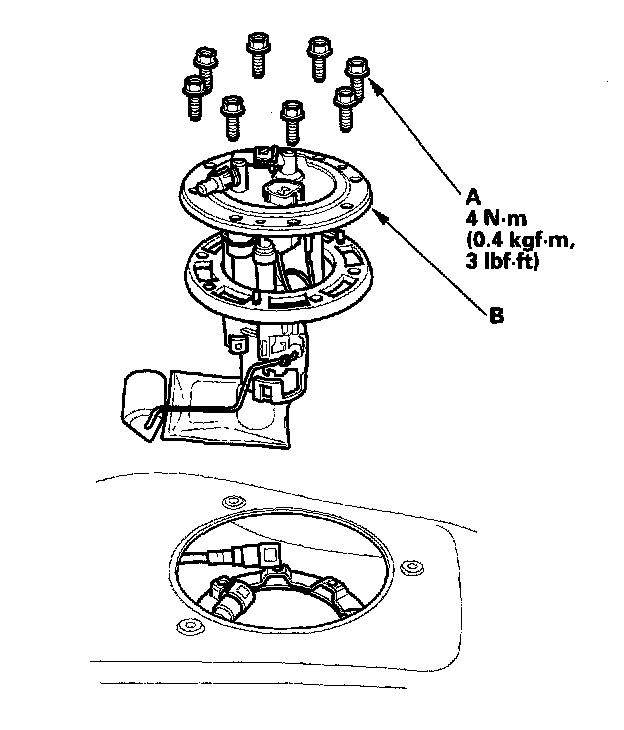 A
4 N·m
(0.4 kgf·m,
3 lbf·ft)

B