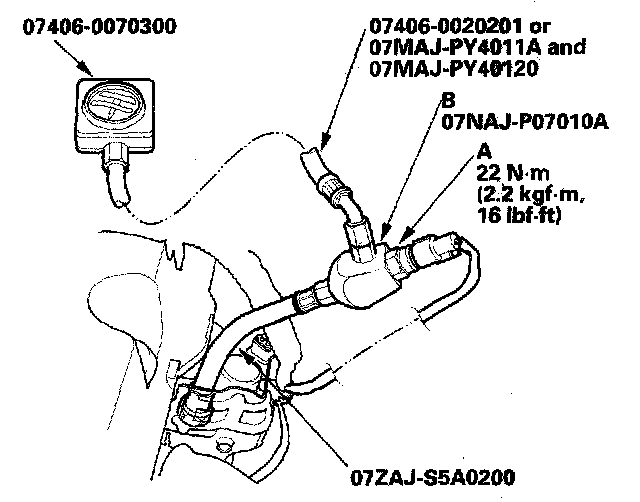 07406-0070300

07406-0020201 or 07MAJ-PY4011A and 07MAJ-PY40120

B
07NAJ-P07010A

A
22 N·m
(2.2 kgf·m,
16 lbf·ft)

07ZAJ-S5A0200