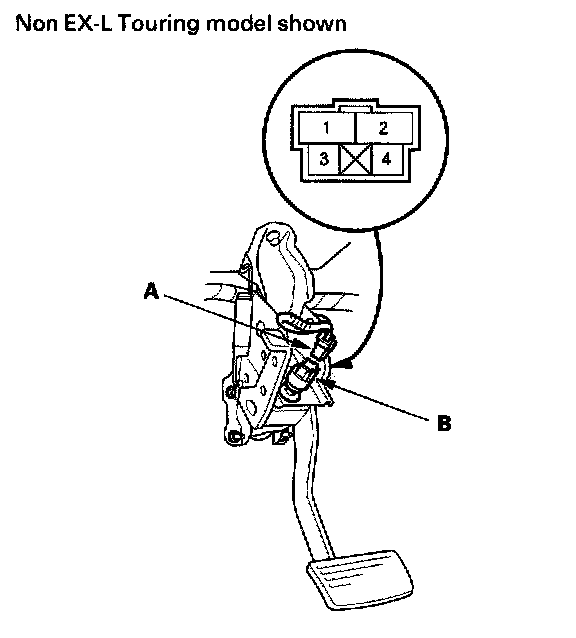 Non EX-L Touring model shown

1
2
3
4

A

B