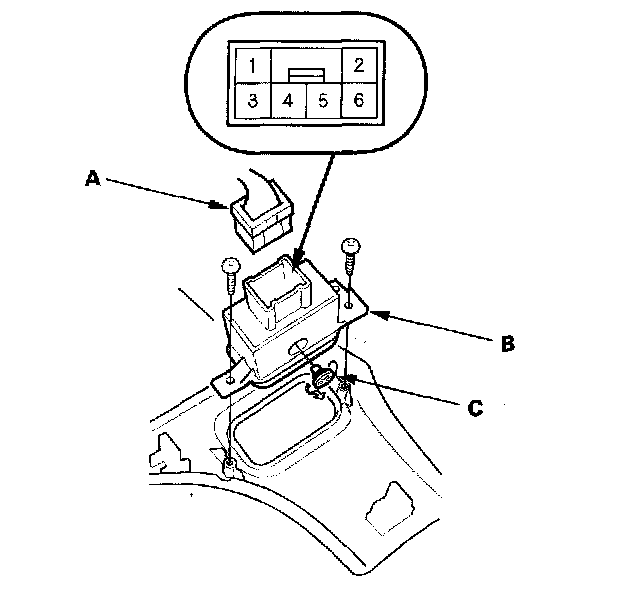 1
2
3
4
5
6
A
B
C