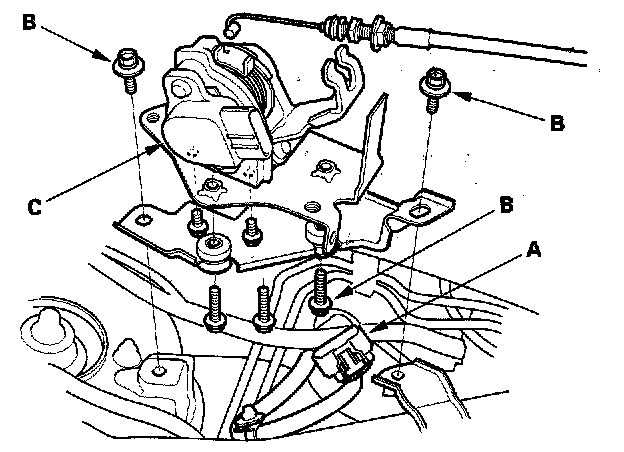 B
B
C
B
A