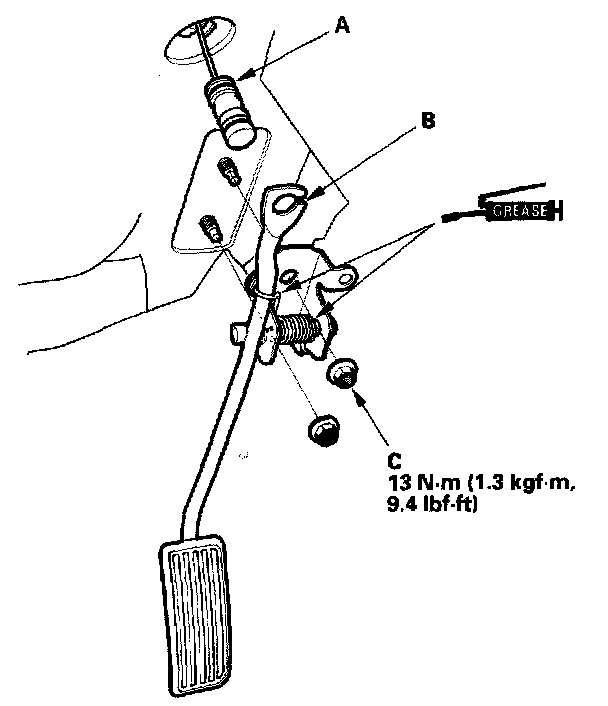 A

B

GREASE

C
13 N·m (1.3 kgf·m, 9.4 lbf·ft)