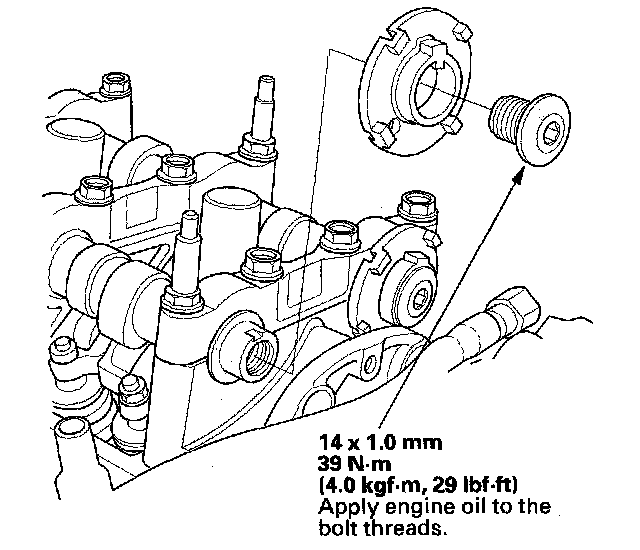 14 x 1.0 mm
39 N·m
(4.0 kgf·m, 29 lbf·ft)
Apply engine oil to the bolt threads.