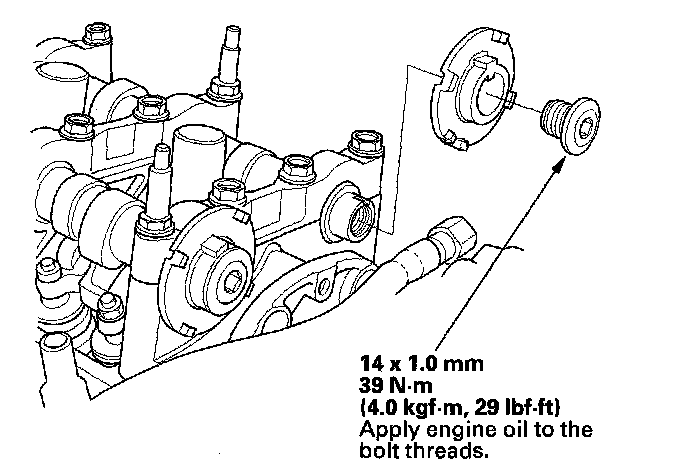 14 x 1.0 mm
39 N·m
(4.0 kgf·m, 29 lbf·ft)
Apply engine oil to the bolt threads.