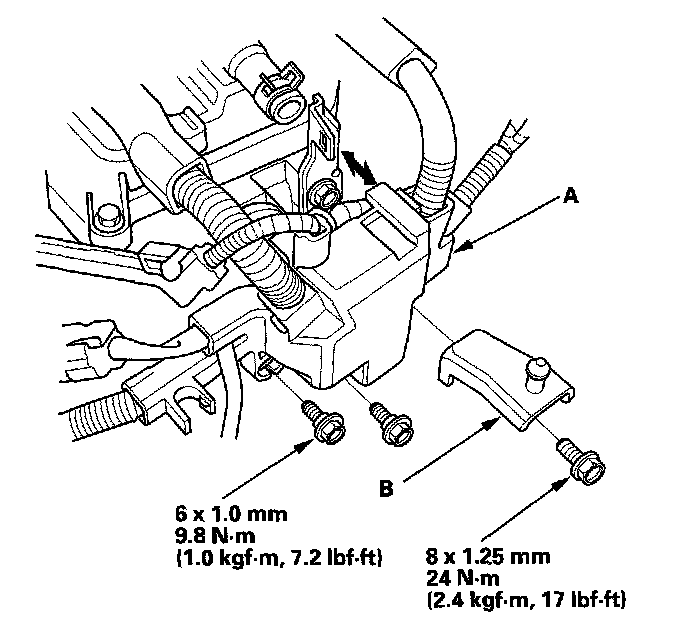 A

B

6 x 1.0 mm
9.8 N·m
(1.0 kgf·m, 7.2 lbf·ft)

8 x 1.25 mm
24 N·m
(2.4 kgf·m, 17 lbf·ft)