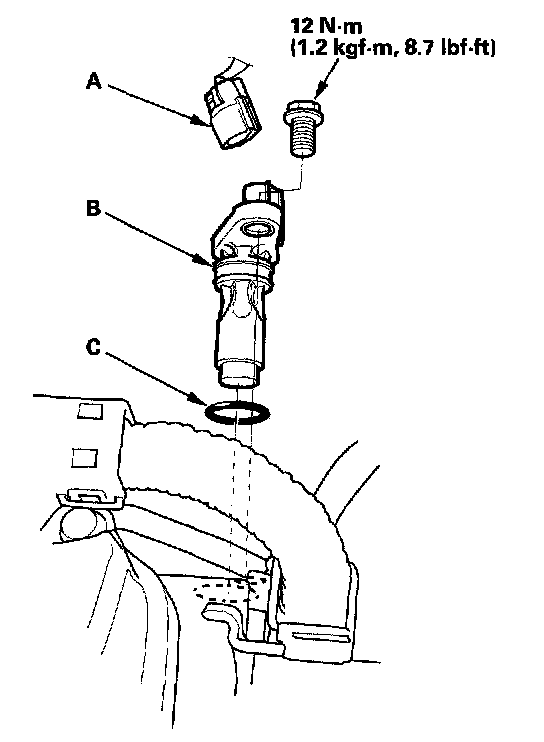 12 N·m
(1.2 kgf·m, 8.7 lbf·ft)

A

B

C