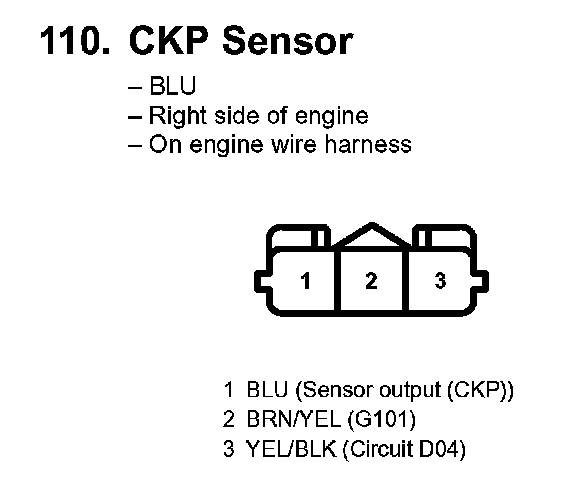 110. CKP Sensor

– BLU
– Right side of engine
– On engine wire harness

1 2 3

1 BLU (Sensor output (CKP))
2 BRN/YEL (G101)
3 YEL/BLK (Circuit D04)