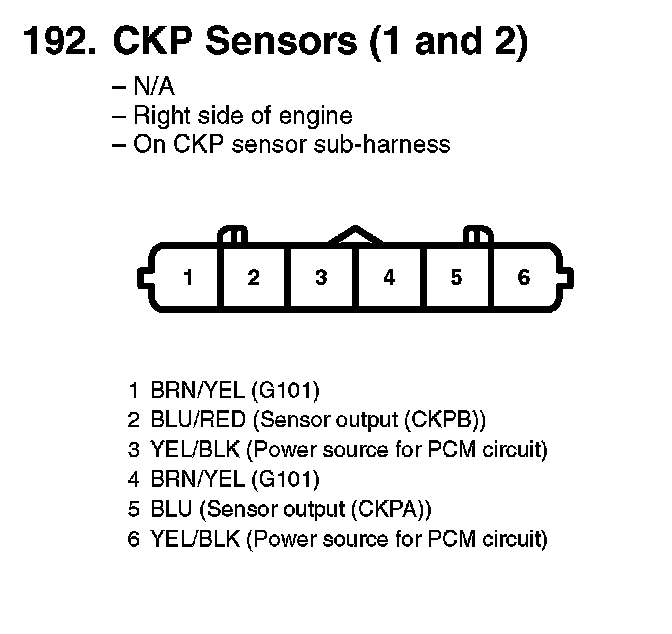 192. CKP Sensors (1 and 2)

– N/A
– Right side of engine
– On CKP sensor sub-harness

1 2 3 4 5 6

1 BRN/YEL (G101)
2 BLU/RED (Sensor output (CKPB))
3 YEL/BLK (Power source for PCM circuit)
4 BRN/YEL (G101)
5 BLU (Sensor output (CKPA))
6 YEL/BLK (Power source for PCM circuit)