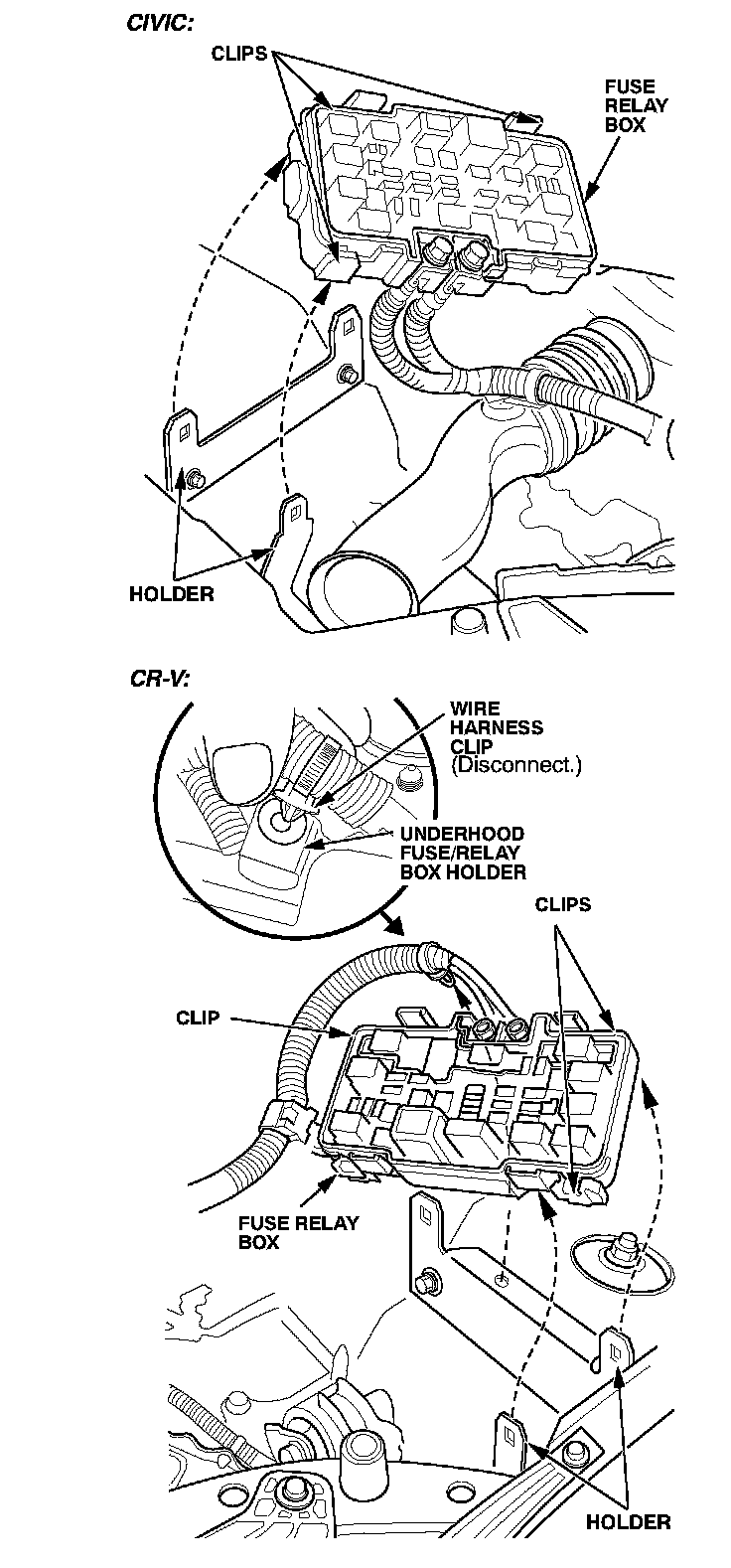 CIVIC:

CLIPS

FUSE RELAY BOX

HOLDER

CR-V:

WIRE HARNESS CLIP (Disconnect.)

UNDERHOOD FUSE/RELAY BOX HOLDER

CLIPS

CLIP

FUSE RELAY BOX

HOLDER