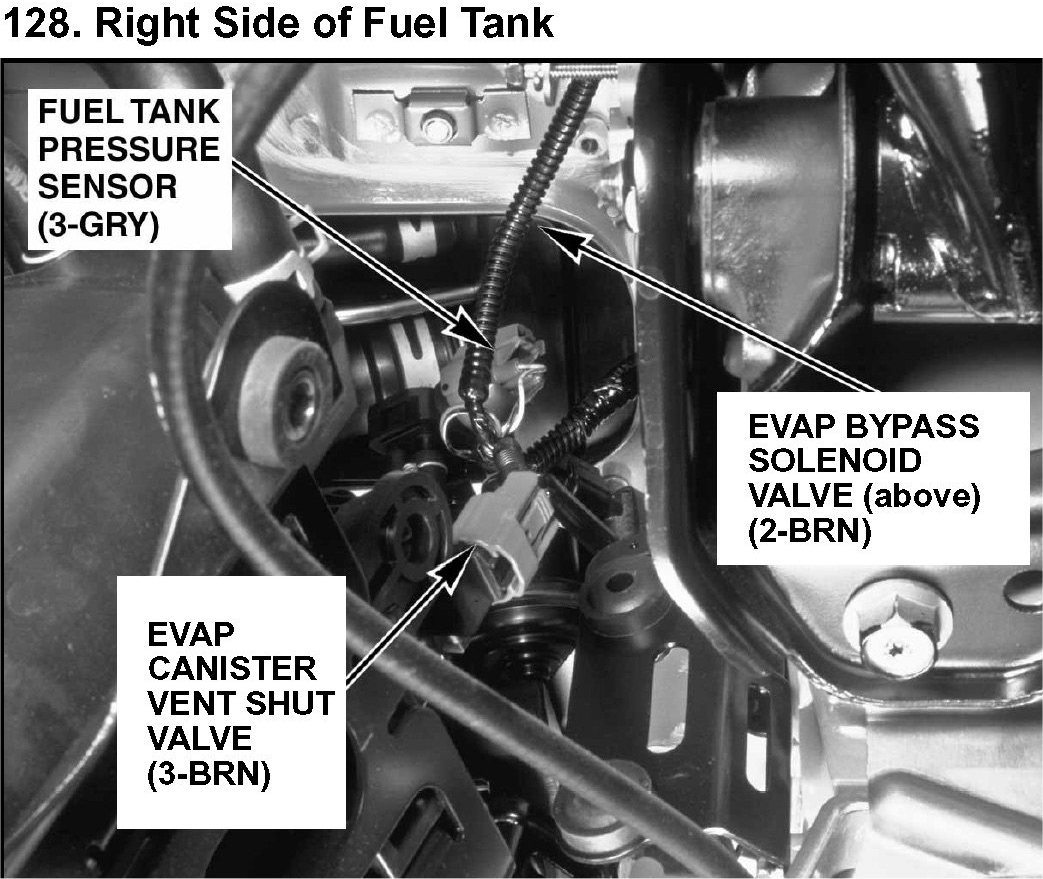 128. Right Side of Fuel Tank

FUEL TANK PRESSURE SENSOR (3-GRY)

EVAP BYPASS SOLENOID VALVE (above) (2-BRN)

EVAP CANISTER VENT SHUT VALVE (3-BRN)