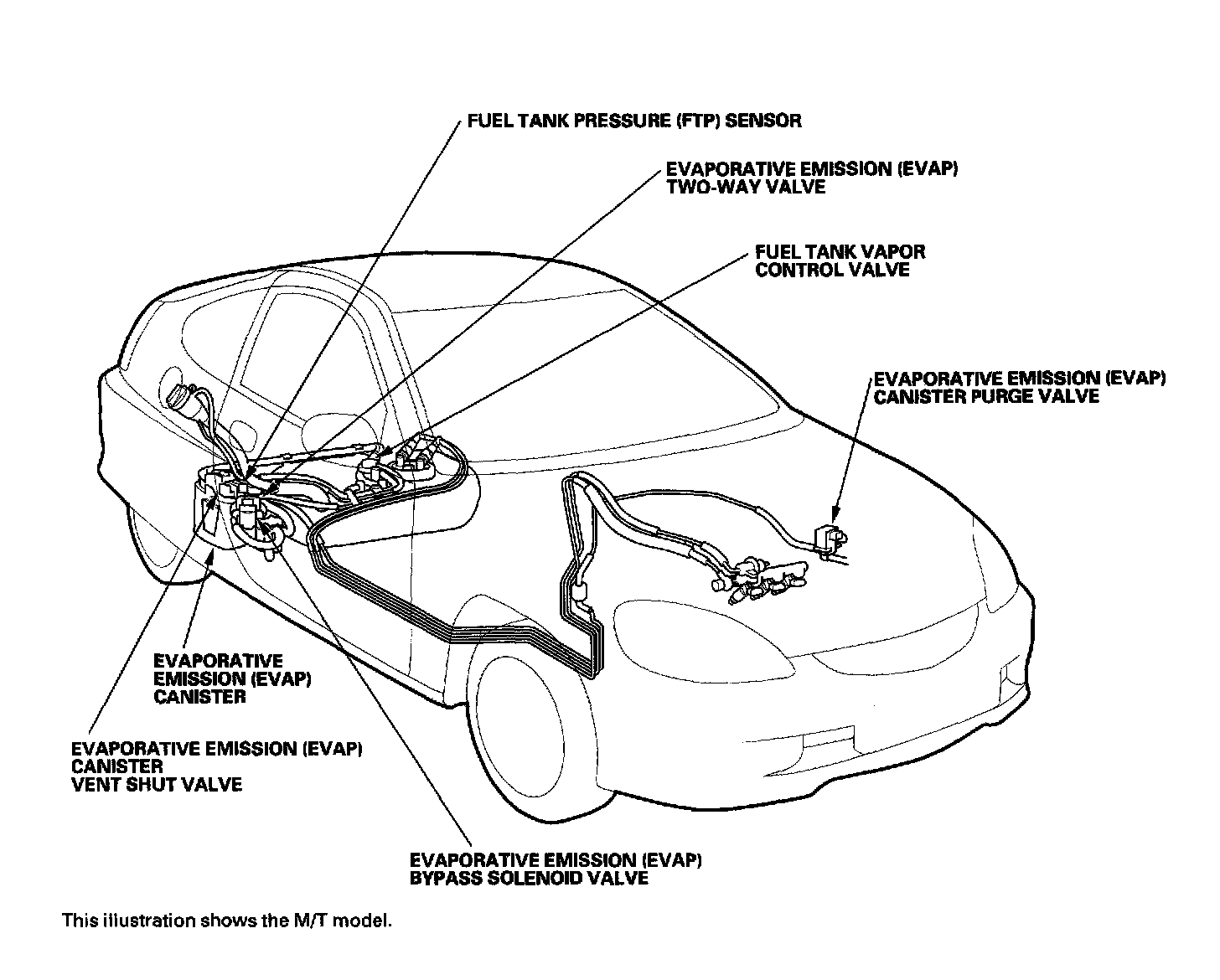 FUEL TANK PRESSURE (FTP) SENSOR

EVAPORATIVE EMISSION (EVAP)
TWO-WAY VALVE

FUEL TANK VAPOR
CONTROL VALVE

EVAPORATIVE EMISSION (EVAP)
CANISTER PURGE VALVE

EVAPORATIVE
EMISSION (EVAP)
CANISTER

EVAPORATIVE EMISSION (EVAP)
CANISTER
VENT SHUT VALVE

EVAPORATIVE EMISSION (EVAP)
BYPASS SOLENOID VALVE

This illustration shows the M/T model.