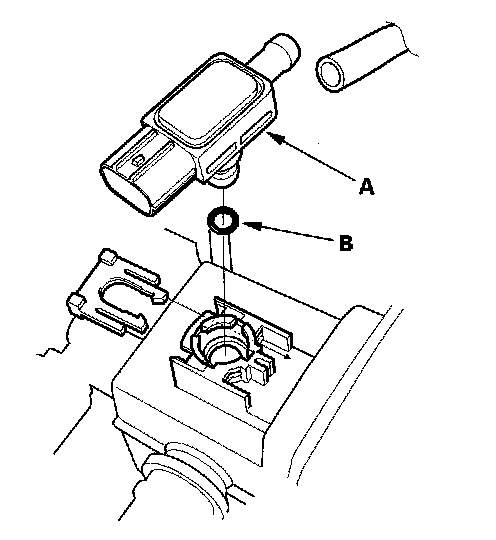 A

B