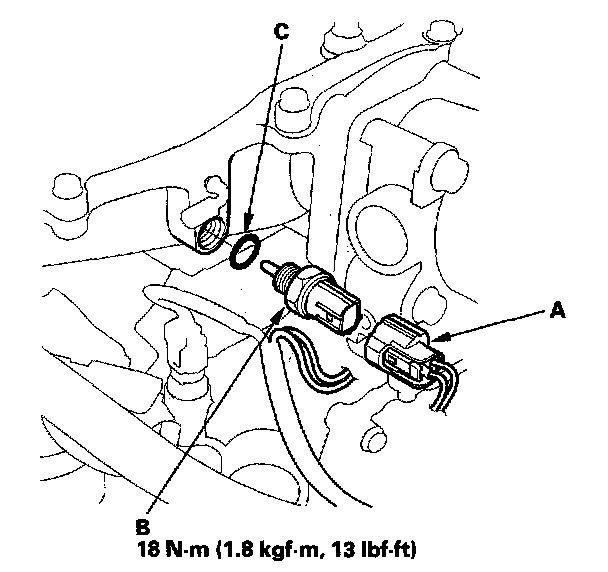 C

A

B
18 N·m (1.8 kgf·m, 13 lbf·ft)