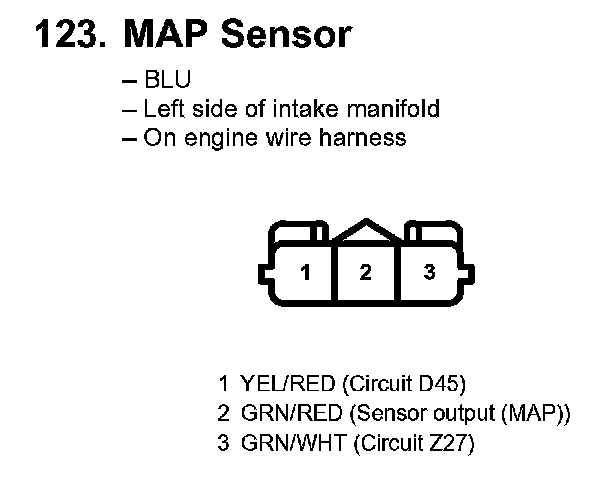 123. MAP Sensor

– BLU
– Left side of intake manifold
– On engine wire harness

1
2
3

1 YEL/RED (Circuit D45)
2 GRN/RED (Sensor output (MAP))
3 GRN/WHT (Circuit Z27)