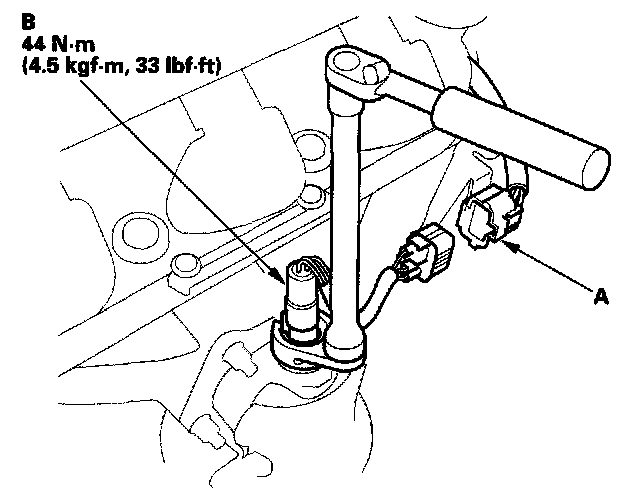 B
44 N·m
(4.5 kgf·m, 33 lbf·ft)

A