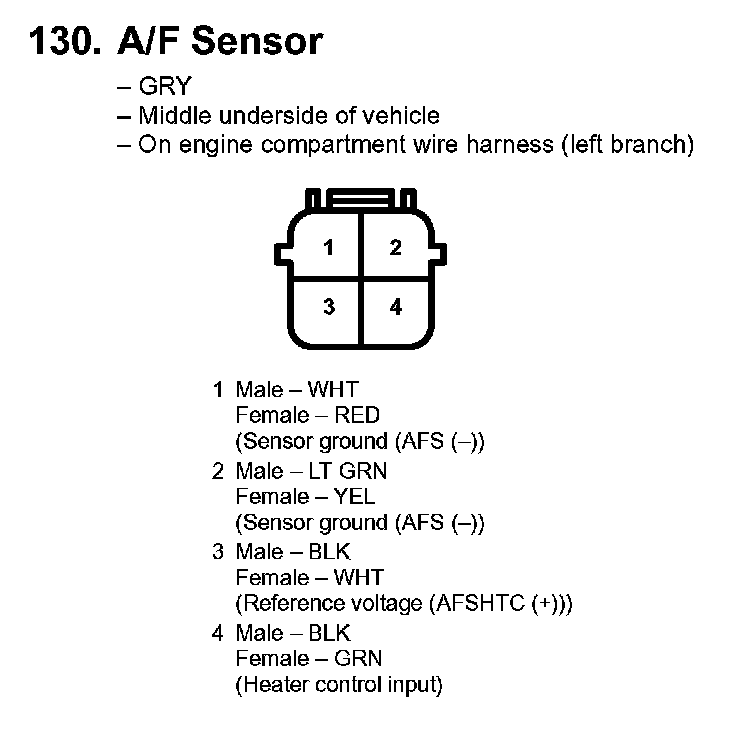 130. A/F Sensor

– GRY
– Middle underside of vehicle
– On engine compartment wire harness (left branch)

1 2
3 4

1 Male – WHT
Female – RED
(Sensor ground (AFS (–))

2 Male – LT GRN
Female – YEL
(Sensor ground (AFS (–))

3 Male – BLK
Female – WHT
(Reference voltage (AFSHTC (+)))

4 Male – BLK
Female – GRN
(Heater control input)