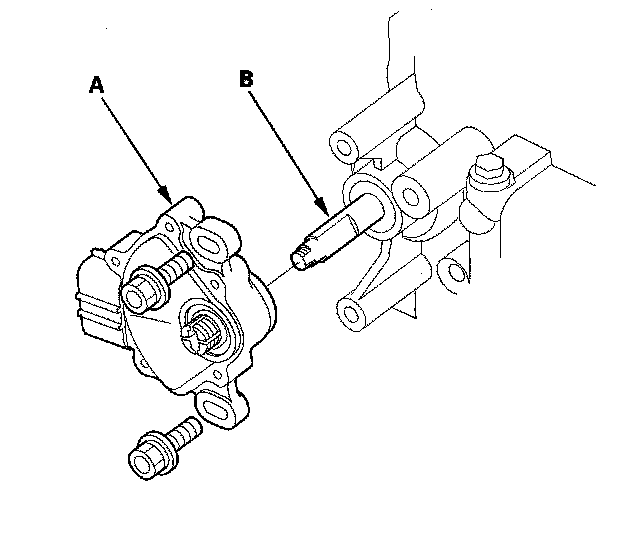 A

B