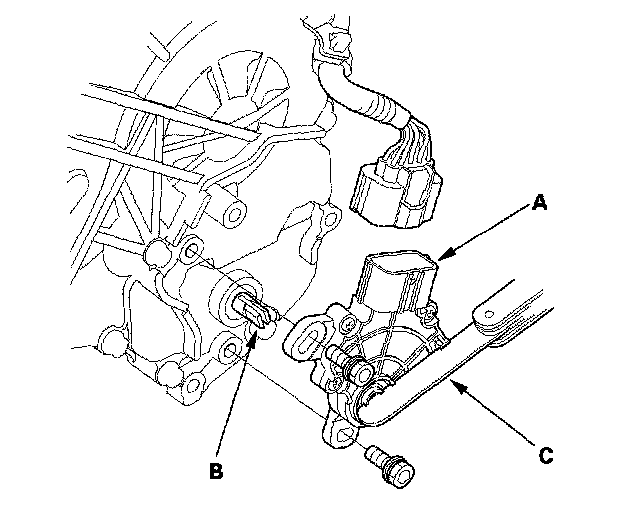 A
B
C