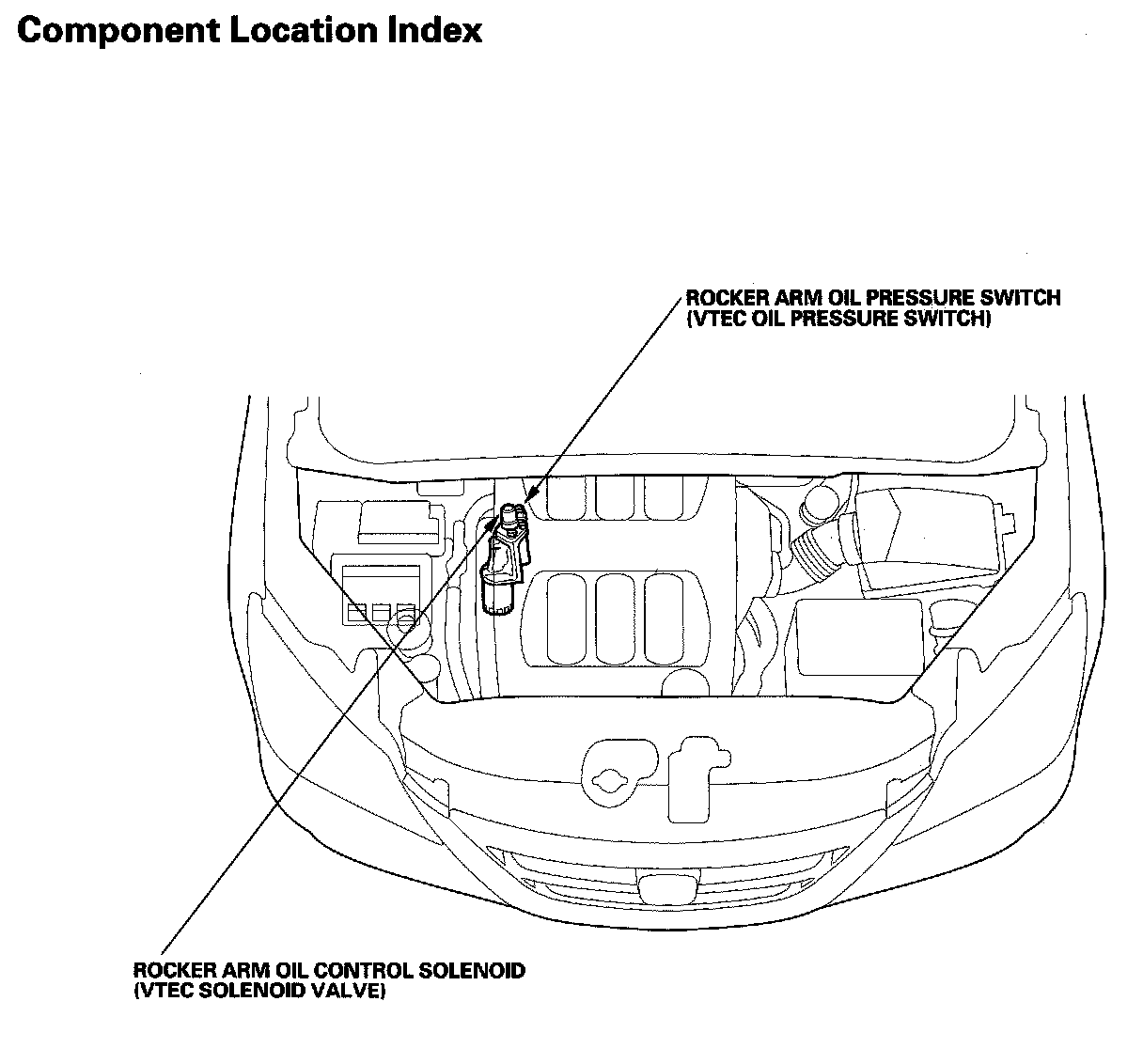 Component Location Index

ROCKER ARM OIL PRESSURE SWITCH
(VTEC OIL PRESSURE SWITCH)

ROCKER ARM OIL CONTROL SOLENOID
(VTEC SOLENOID VALVE)