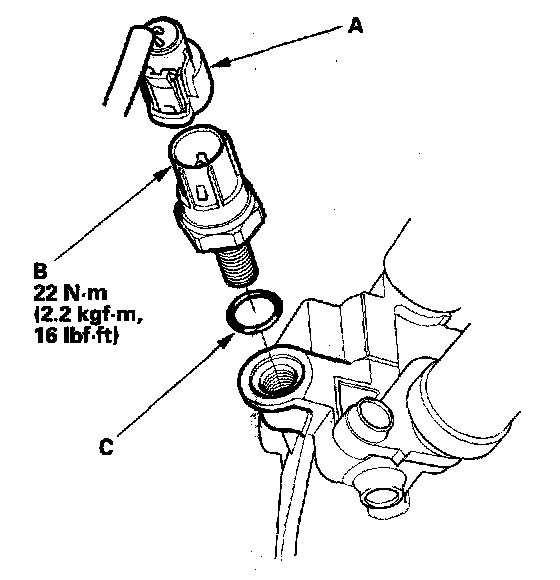 A

B
22 N·m
(2.2 kgf·m,
16 lbf·ft)

C