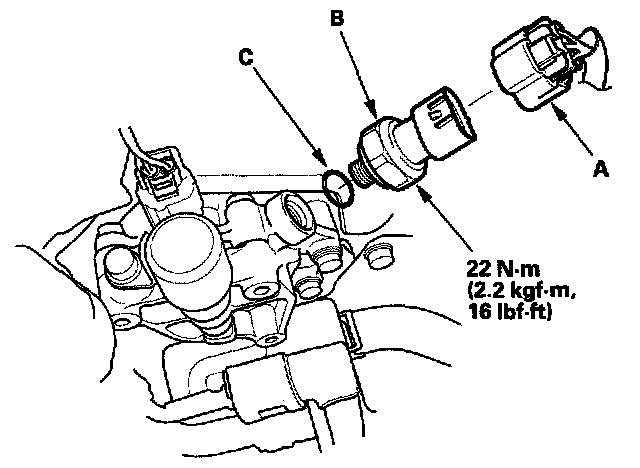 B

C

A

22 N·m
(2.2 kgf·m,
16 lbf·ft)