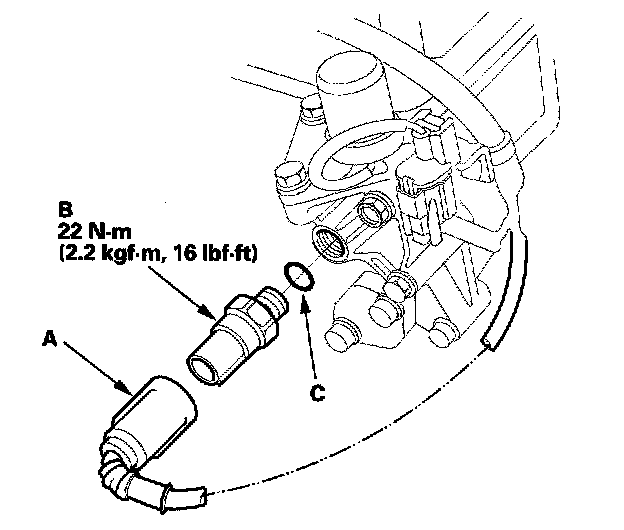 B
22 N·m
(2.2 kgf·m, 16 lbf·ft)

A

C