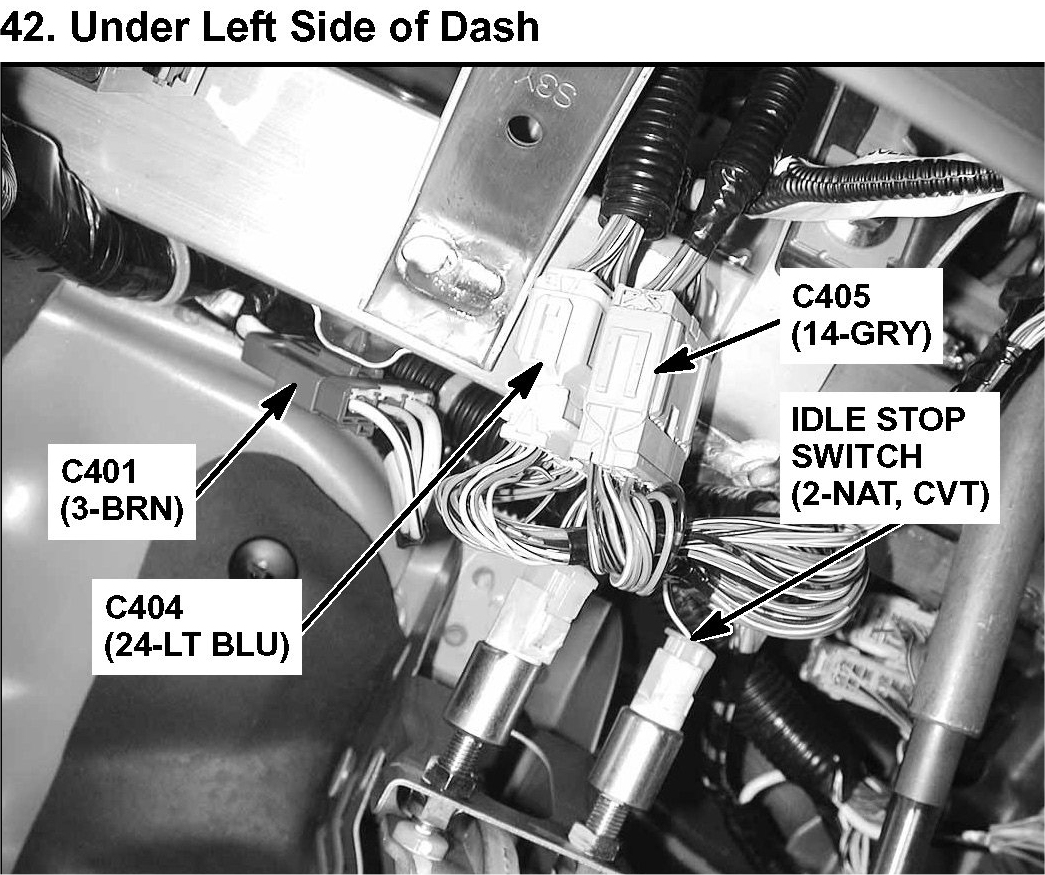 42. Under Left Side of Dash

C405
(14-GRY)

IDLE STOP
SWITCH
(2-NAT, CVT)

C401
(3-BRN)

C404
(24-LT BLU)