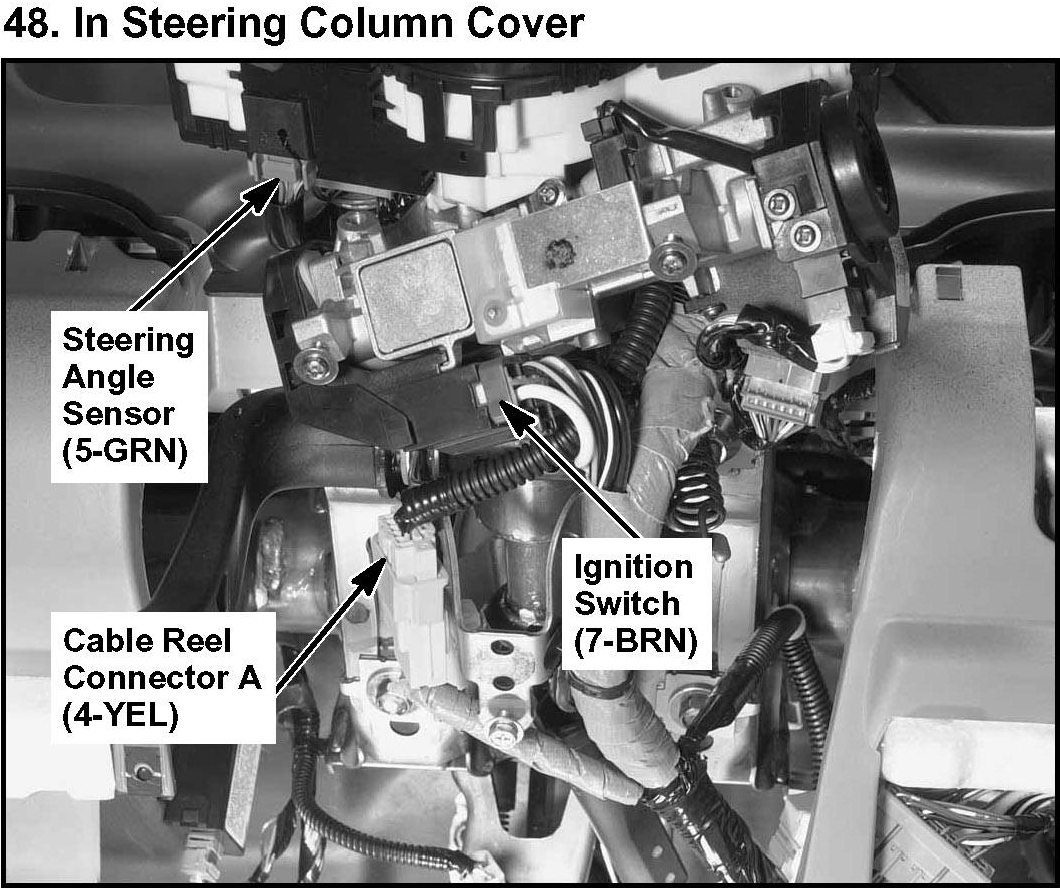 48. In Steering Column Cover

Steering Angle Sensor (5-GRN)

Ignition Switch (7-BRN)

Cable Reel Connector A (4-YEL)