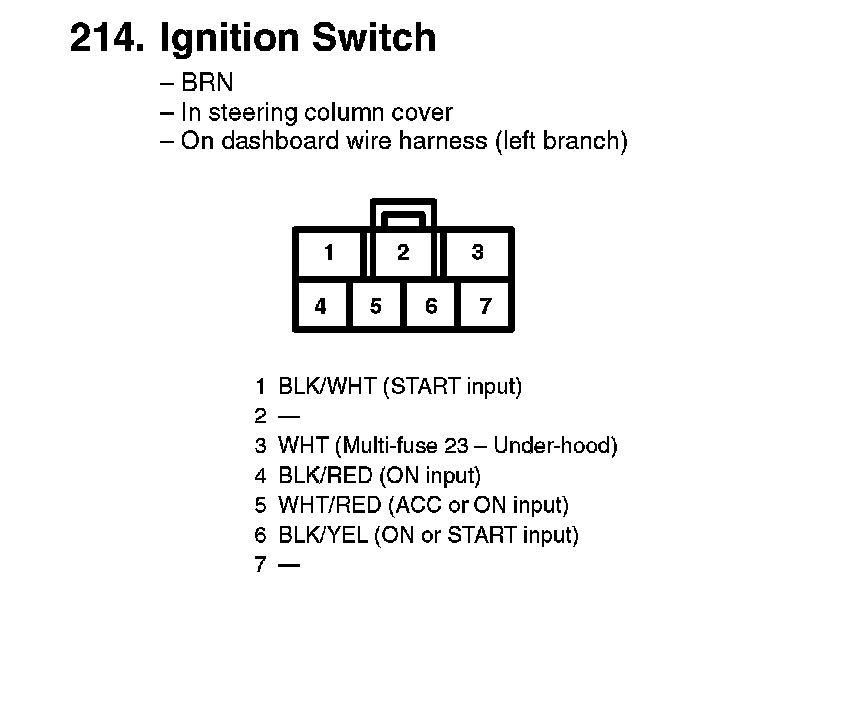 214. Ignition Switch

– BRN
– In steering column cover
– On dashboard wire harness (left branch)

1
2
3
4
5
6
7

1 BLK/WHT (START input)
2 —
3 WHT (Multi-fuse 23 – Under-hood)
4 BLK/RED (ON input)
5 WHT/RED (ACC or ON input)
6 BLK/YEL (ON or START input)
7 —