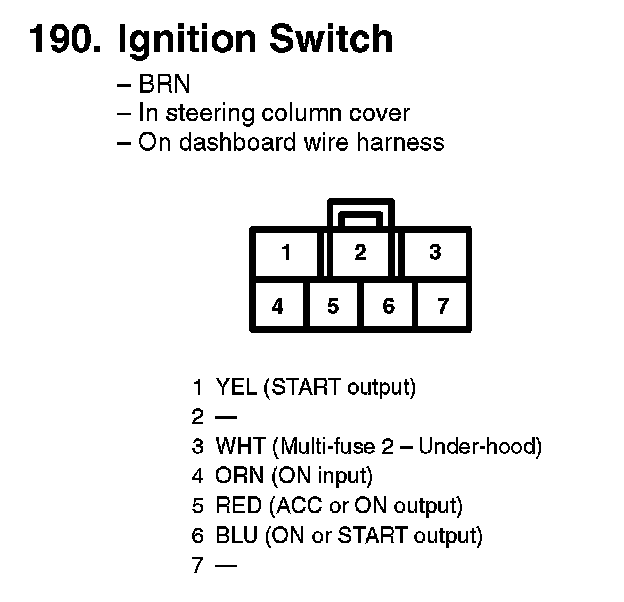 190. Ignition Switch

– BRN
– In steering column cover
– On dashboard wire harness

1 2 3
4 5 6 7

1 YEL (START output)
2 —
3 WHT (Multi-fuse 2 – Under-hood)
4 ORN (ON input)
5 RED (ACC or ON output)
6 BLU (ON or START output)
7 —