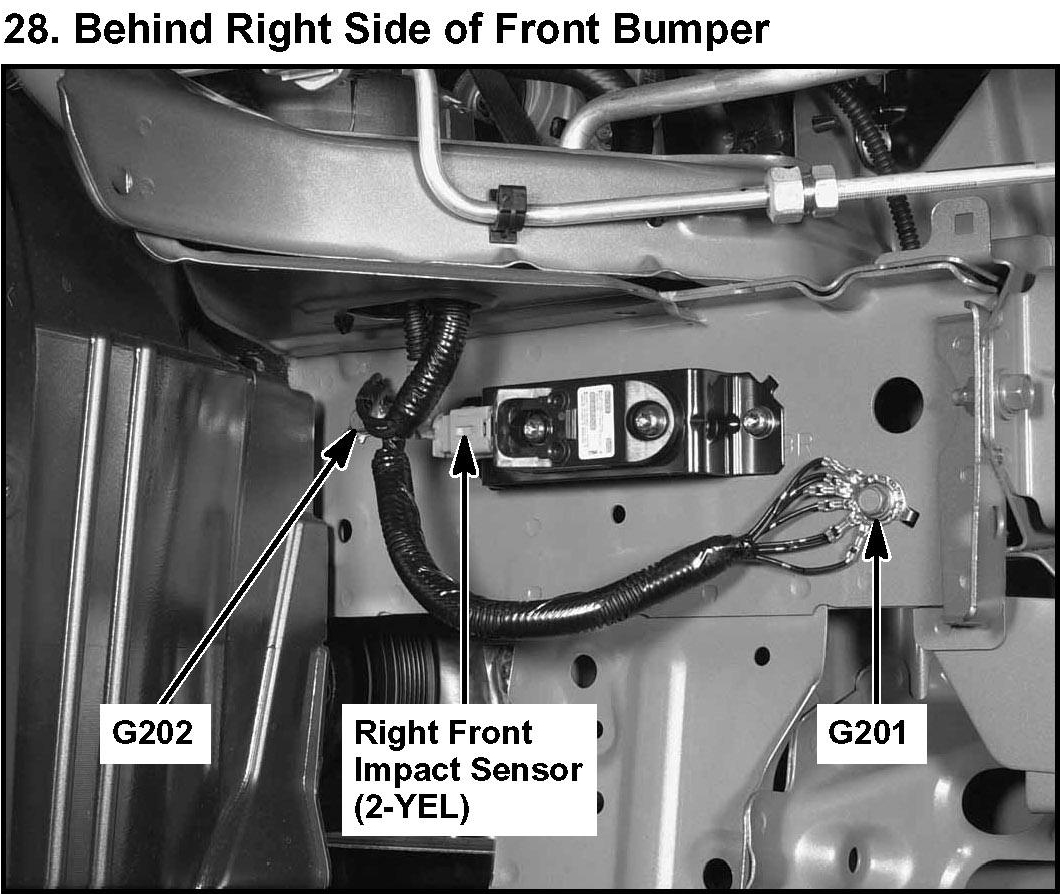 28. Behind Right Side of Front Bumper

G202

Right Front Impact Sensor (2-YEL)

G201