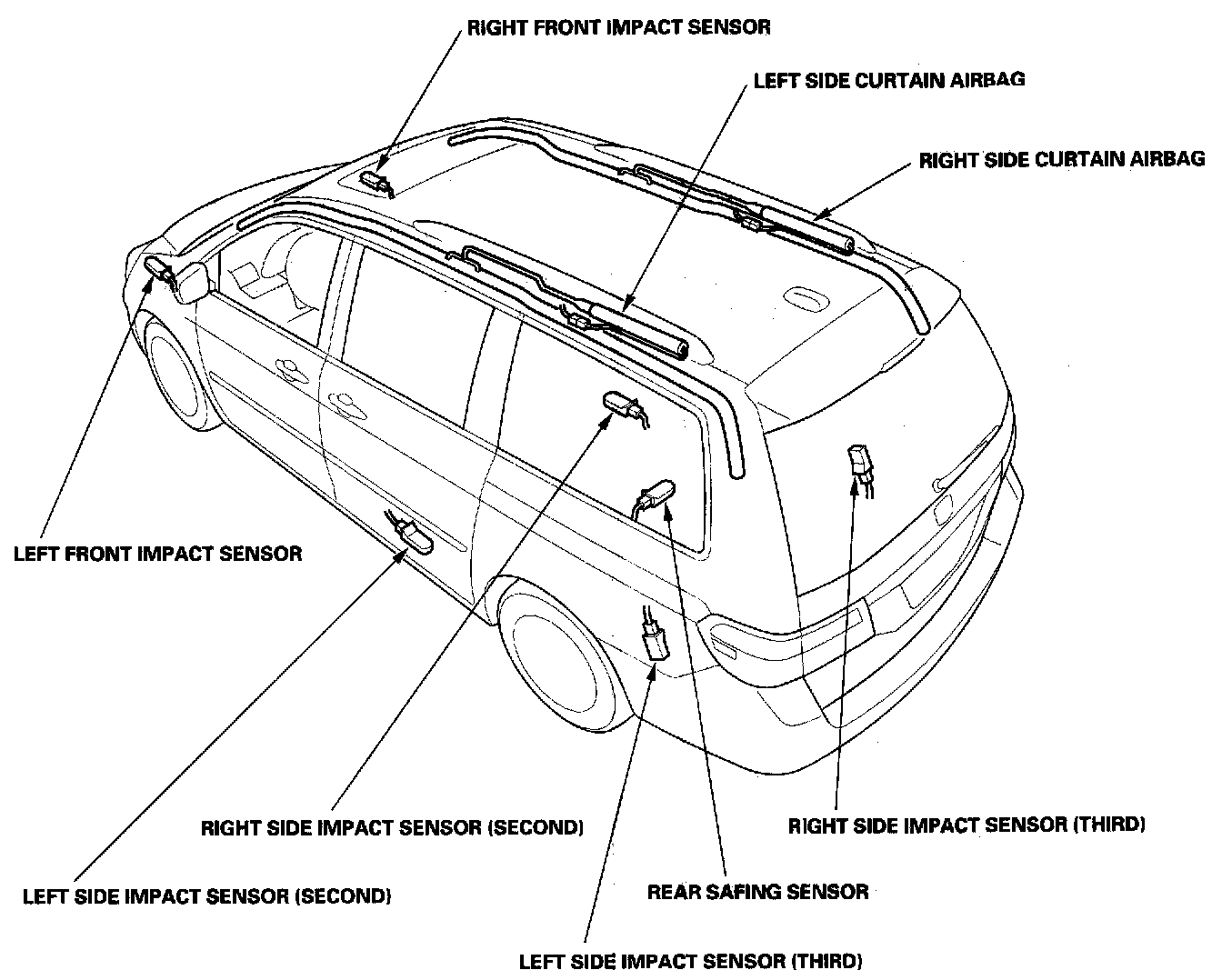 RIGHT FRONT IMPACT SENSOR

LEFT SIDE CURTAIN AIRBAG

RIGHT SIDE CURTAIN AIRBAG

LEFT FRONT IMPACT SENSOR

RIGHT SIDE IMPACT SENSOR (SECOND)

RIGHT SIDE IMPACT SENSOR (THIRD)

LEFT SIDE IMPACT SENSOR (SECOND)

REAR SAFING SENSOR

LEFT SIDE IMPACT SENSOR (THIRD)