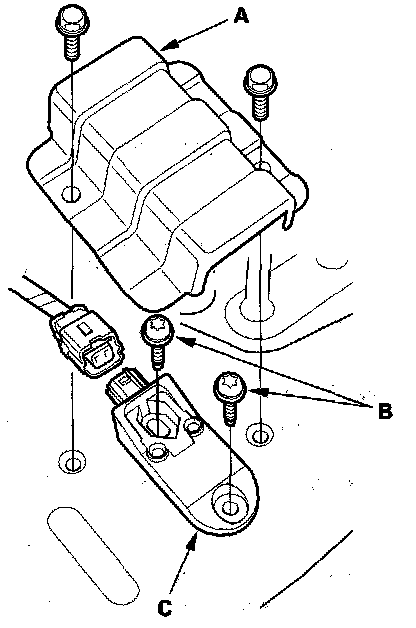 A
B
C